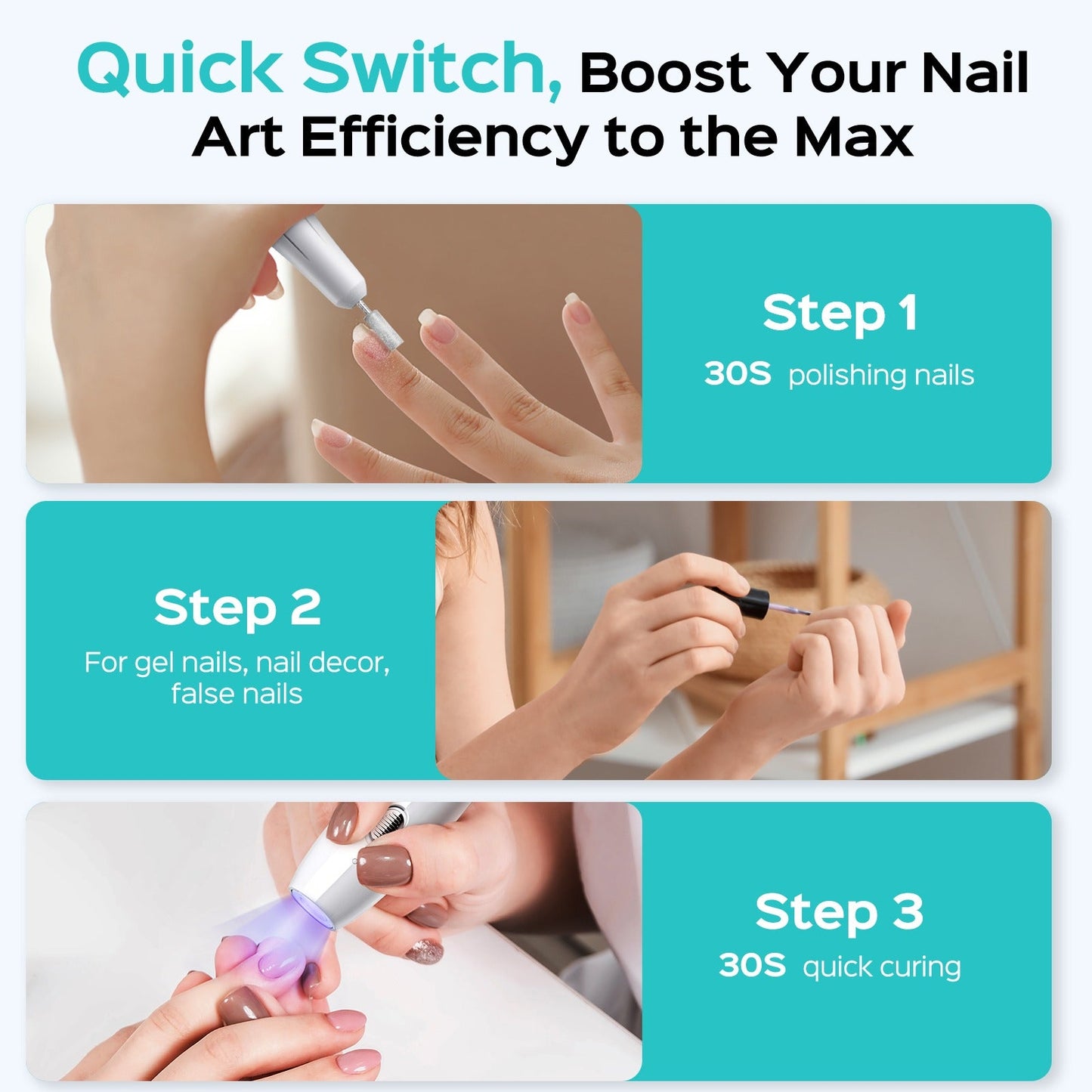 Quick Switch, Boost Your Nail Art Efficiency to the Max

Step 1
30S polishing nails

Step 2
For gel nails, nail decor, false nails

Step 3
30S quick curing