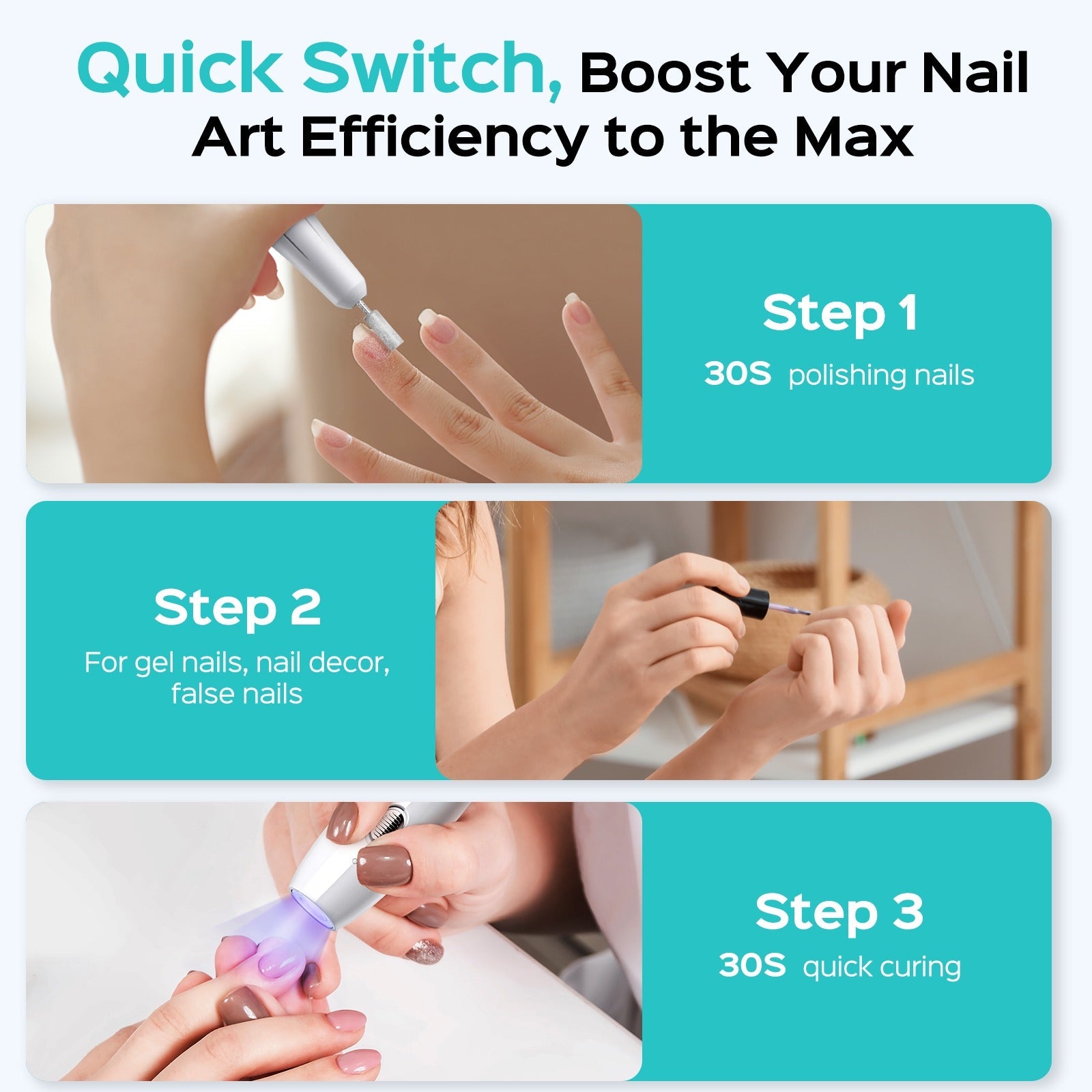 Quick Switch, Boost Your Nail Art Efficiency to the Max

Step 1
30S polishing nails

Step 2
For gel nails, nail decor, false nails

Step 3
30S quick curing